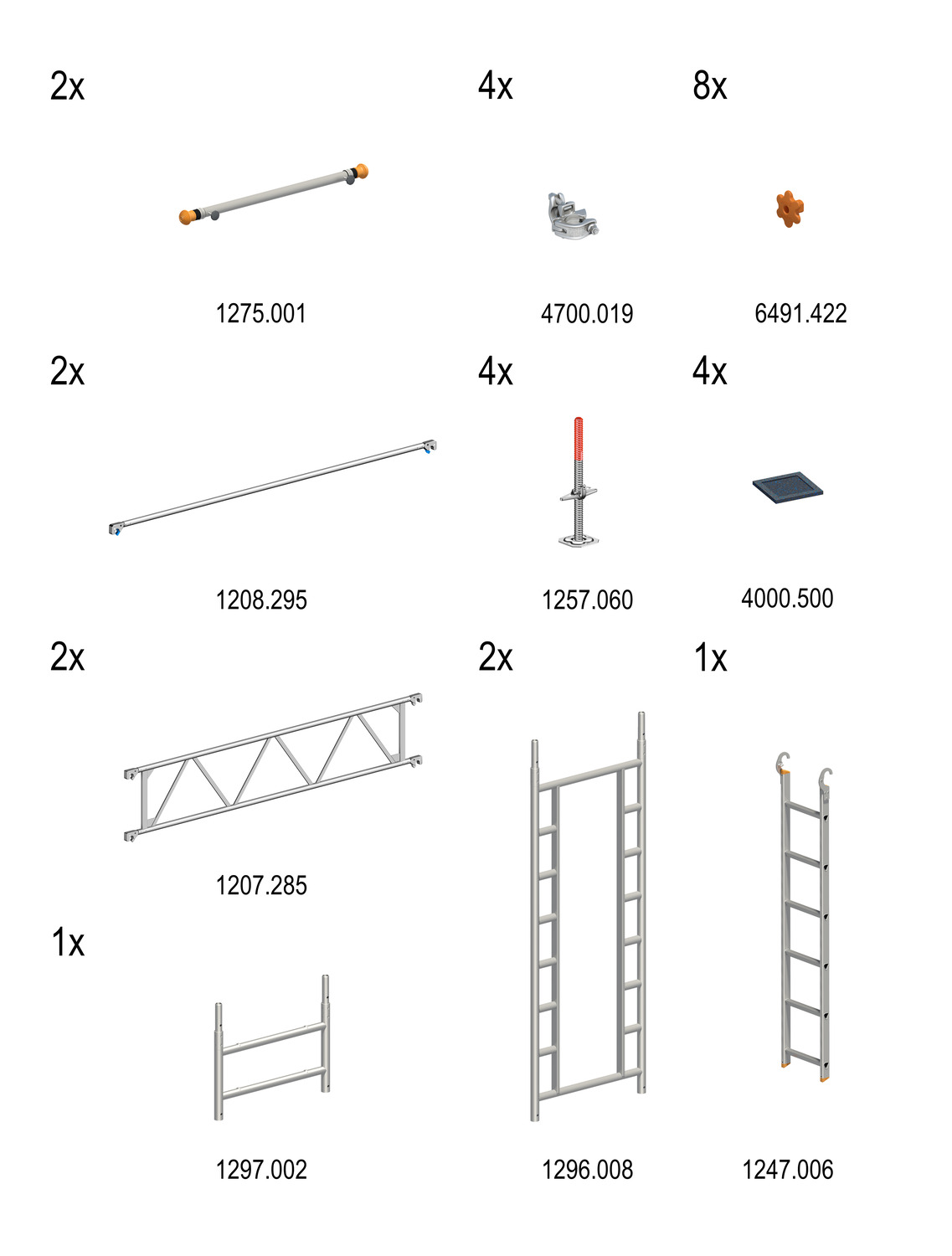 2x

1275.001

4x

4700.019

8x

6491.422

2x

1208.295

4x

1257.060

4x

4000.500

2x

1207.285

2x

1296.008

1x

1247.006

1x

1297.002