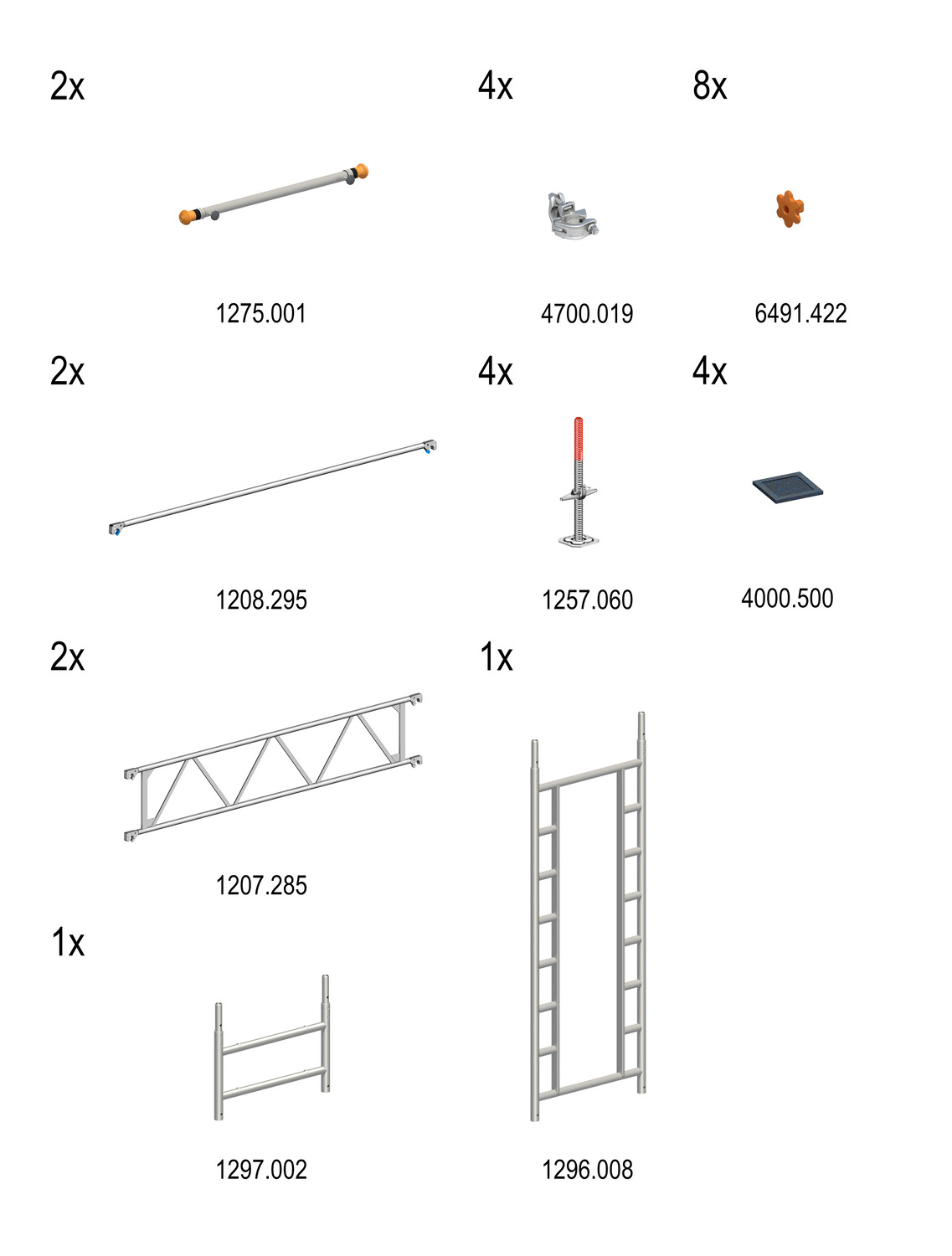 2x

1275.001

4x

4700.019

8x

6491.422

2x

1208.295

4x

1257.060

4x

4000.500

2x

1207.285

1x

1296.008

1x

1297.002