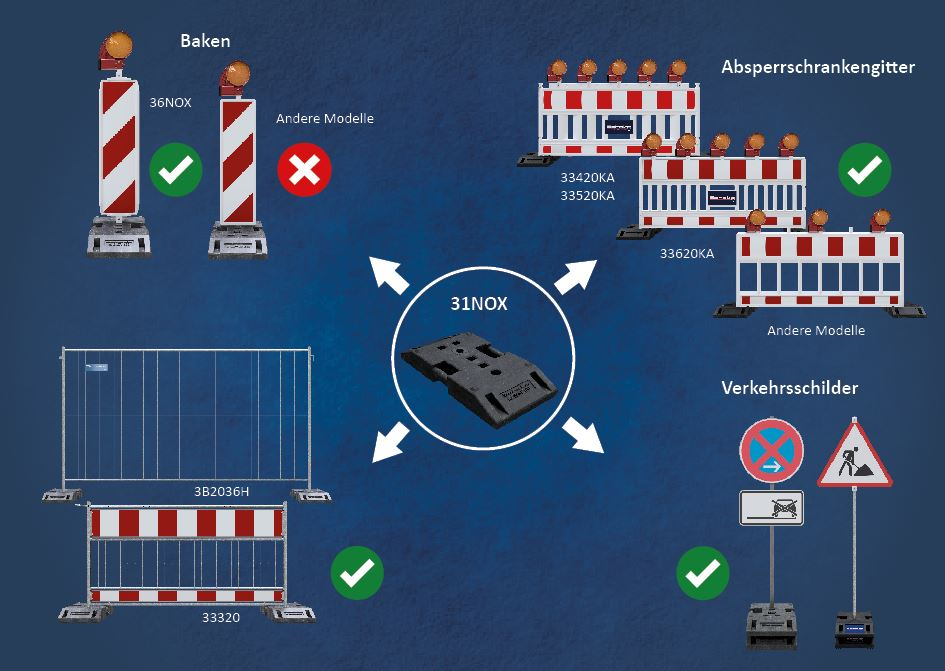 Baken

36NOX

Andere Modelle

Absperrschrankengitter

33420KA
33520KA

33620KA

Andere Modelle

31NOX

3B2036H

33320

Verkehrsschilder