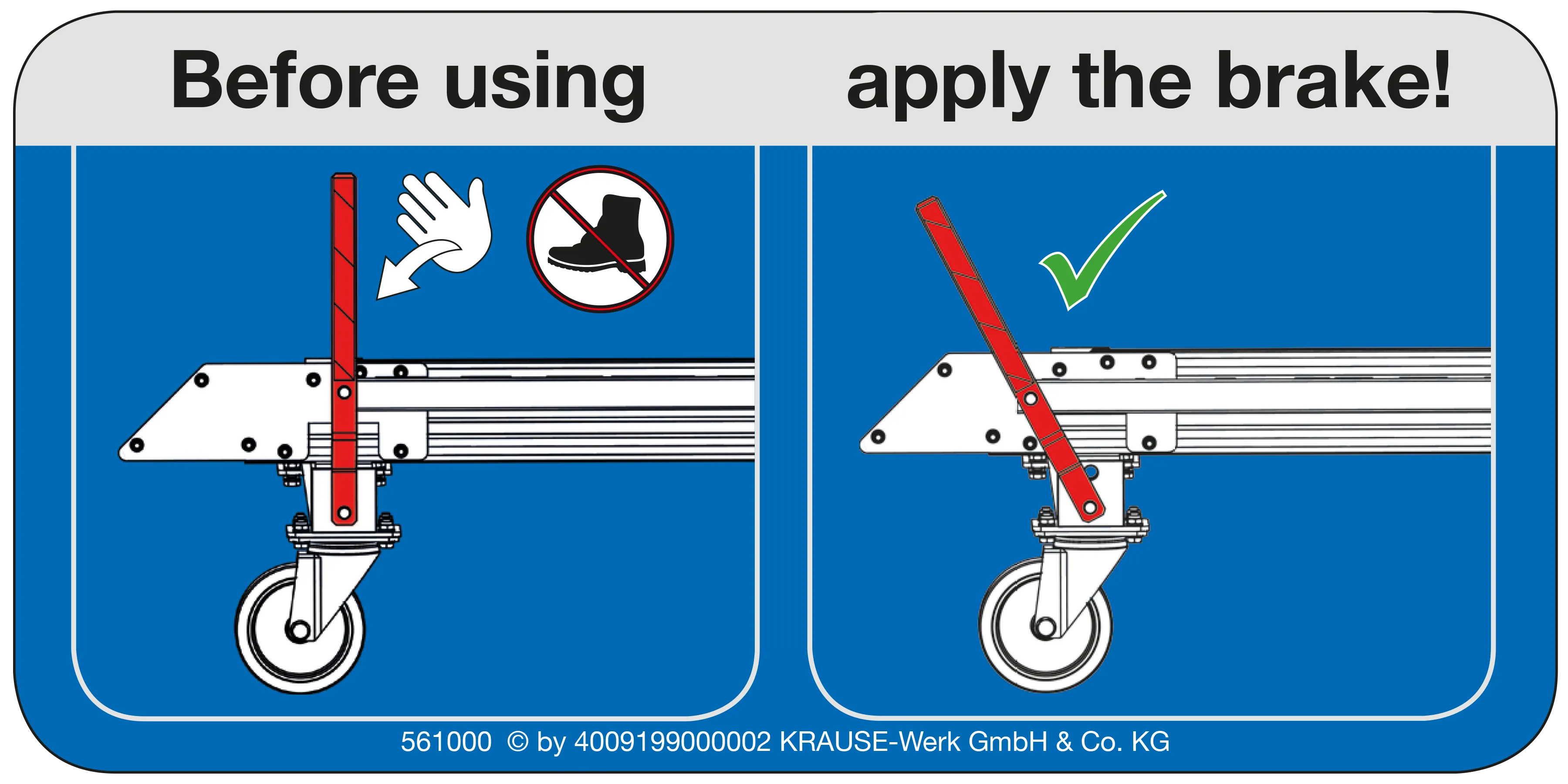 Before using apply the brake!

561000 © by 4009199000002 KRAUSE-Werk GmbH & Co. KG