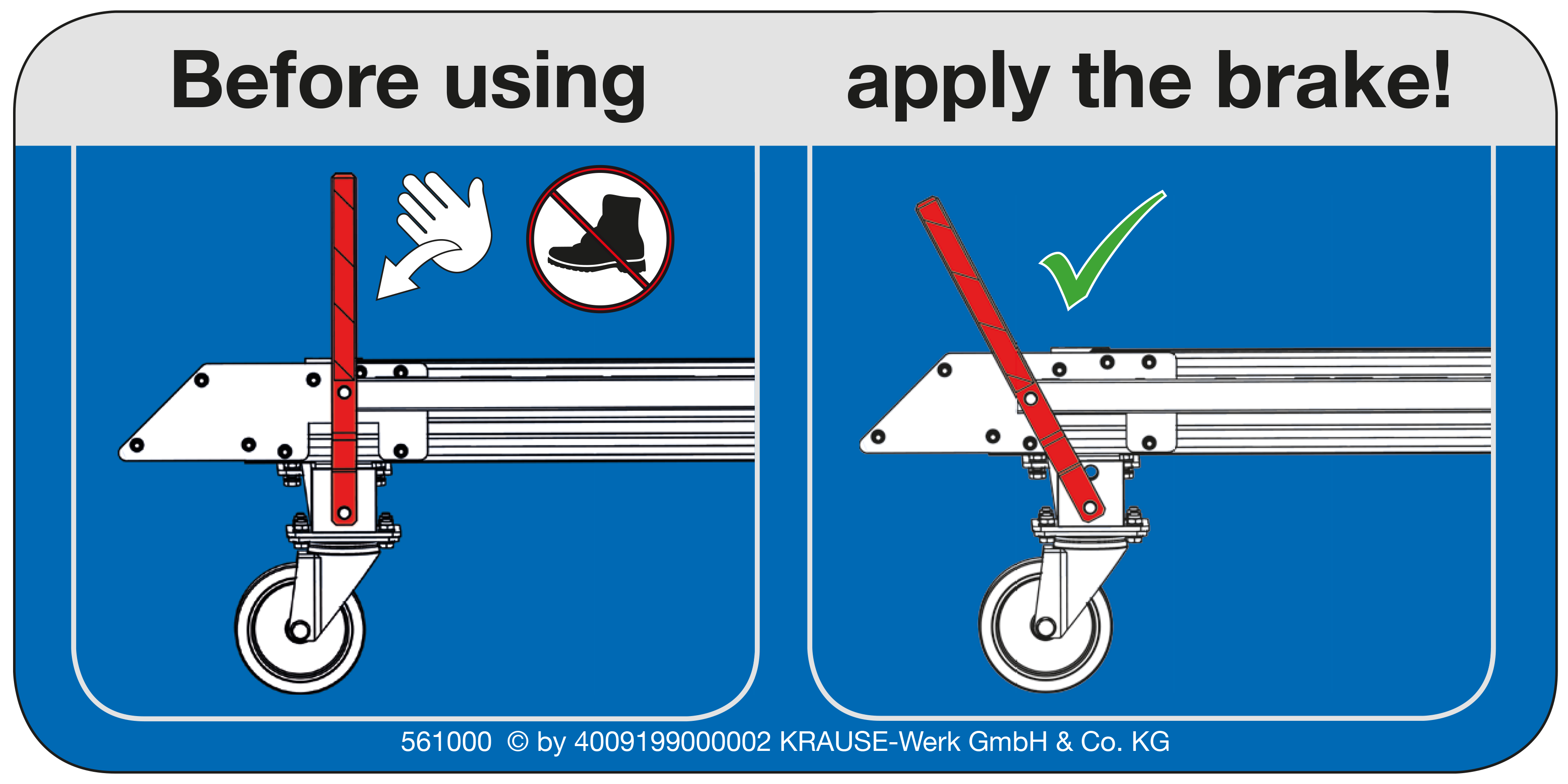 Before using apply the brake!

561000 © by 4009199000002 KRAUSE-Werk GmbH & Co. KG