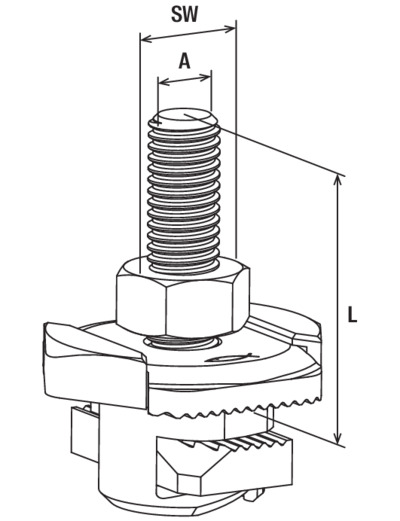 SW

A

L