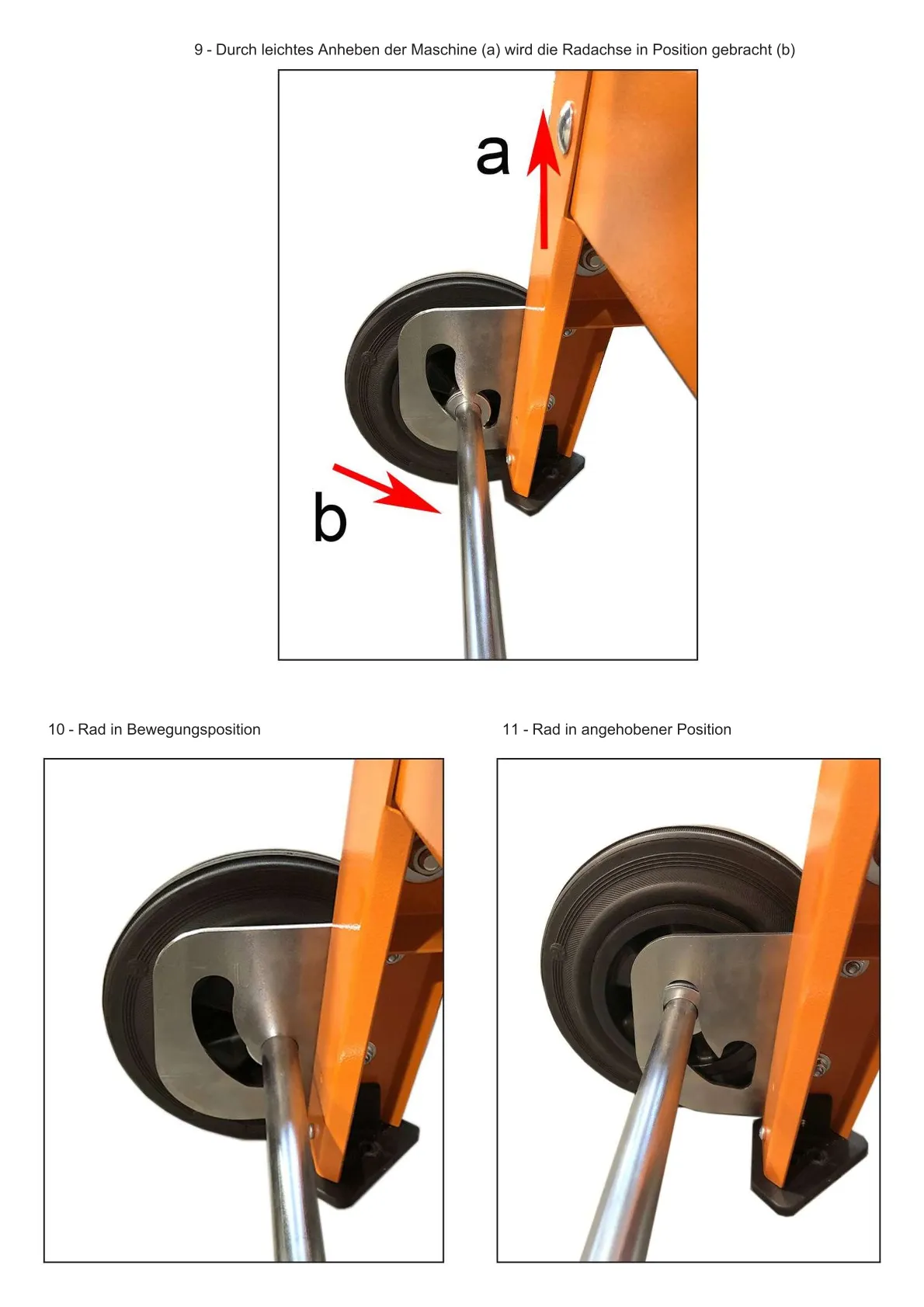 9 - Durch leichtes Anheben der Maschine (a) wird die Radachse in Position gebracht (b)

a

b

10 - Rad in Bewegungsposition

11 - Rad in angehobener Position